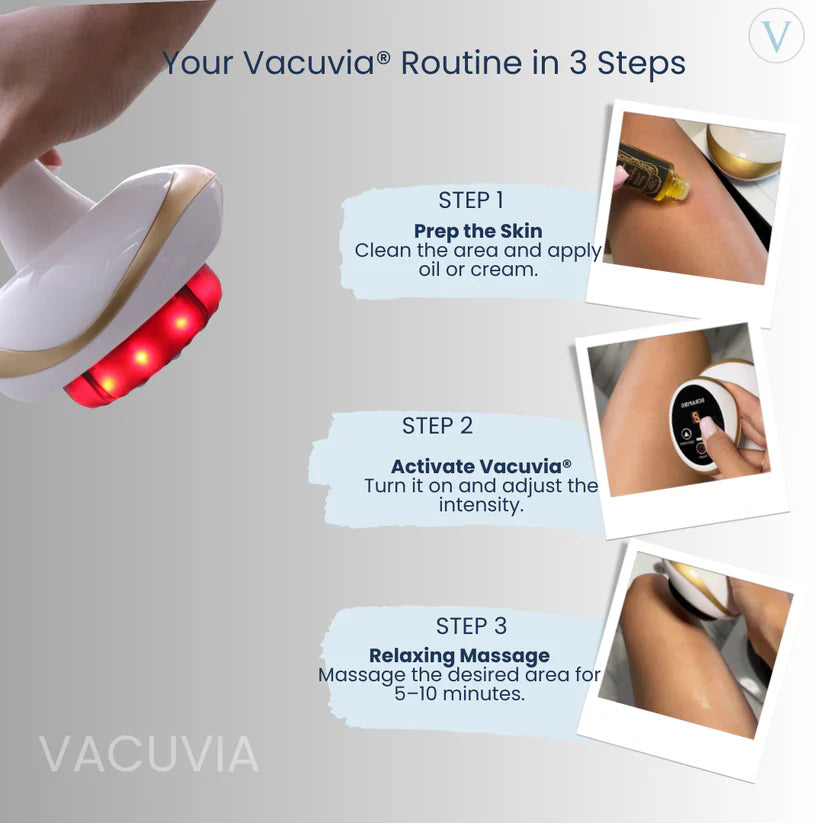 V

Your Vacuvia® Routine in 3 Steps

STEP 1
Prep the Skin
Clean the area and apply oil or cream.

STEP 2
Activate Vacuvia®
Turn it on and adjust the intensity.

STEP 3
Relaxing Massage
Massage the desired area for 5–10 minutes.

VACUVIA