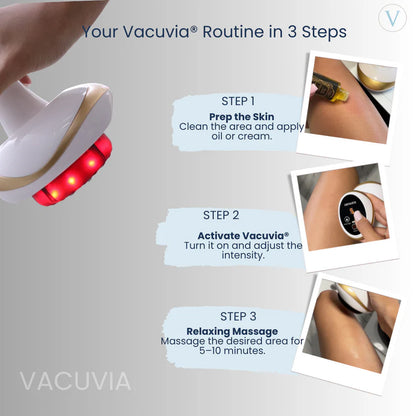 V

Your Vacuvia® Routine in 3 Steps

STEP 1
Prep the Skin
Clean the area and apply oil or cream.

STEP 2
Activate Vacuvia®
Turn it on and adjust the intensity.

STEP 3
Relaxing Massage
Massage the desired area for 5–10 minutes.

VACUVIA